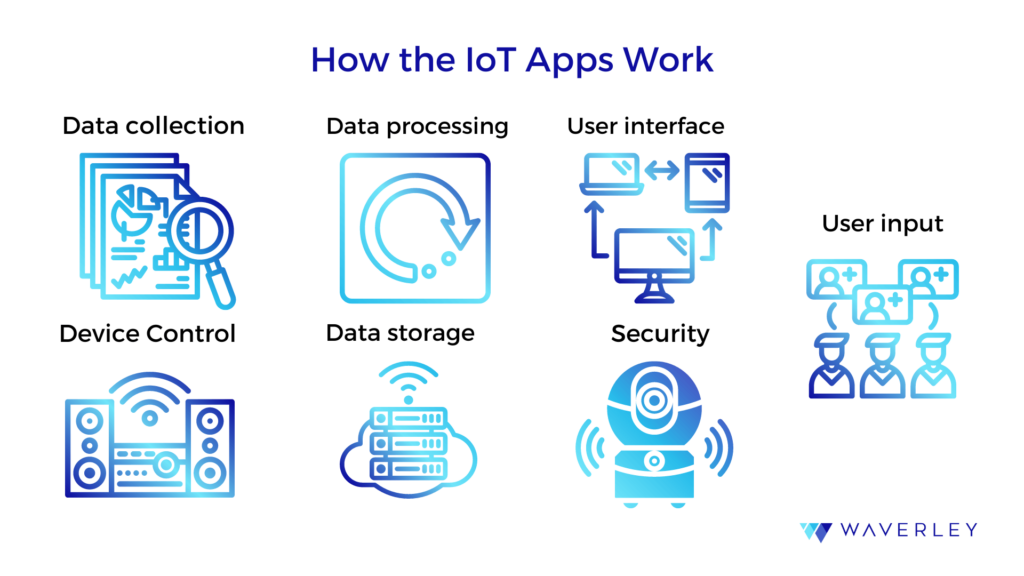 How the IoT Apps Work

Data collection

Data processing

User interface

User input

Device Control

Data storage

Security

WAVERLEY